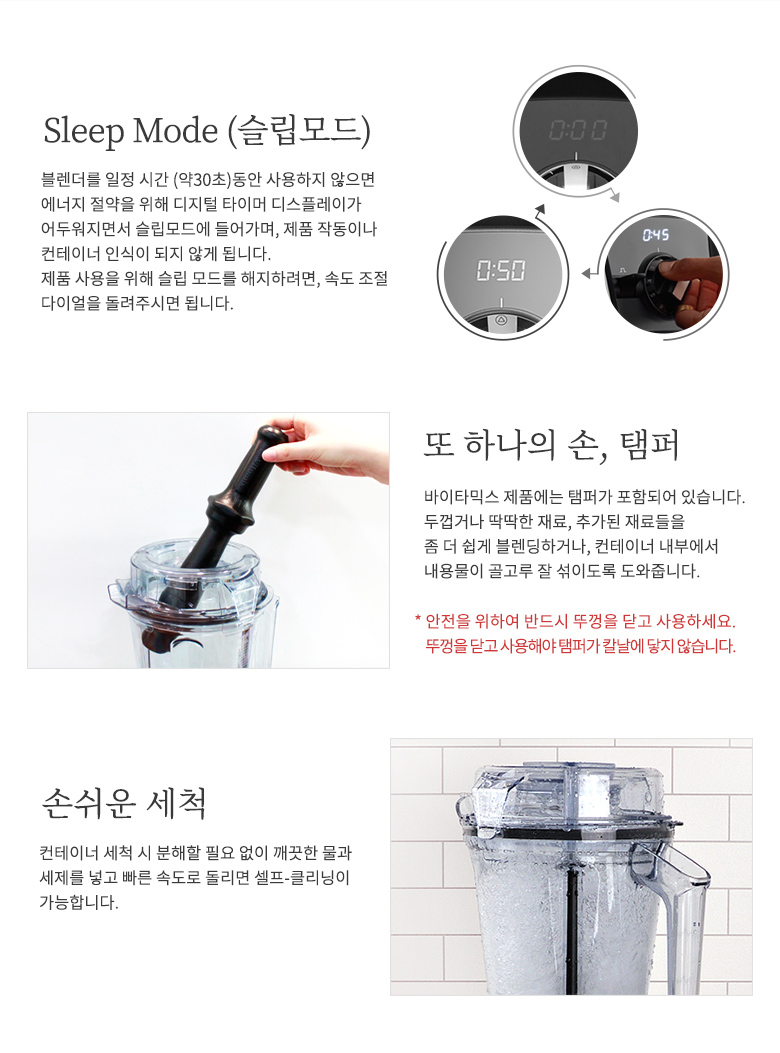 Sleep Mode (슬립모드)

블렌더를 일정 시간 (약30초)동안 사용하지 않으면 에너지 절약을 위해 디지털 타이머 디스플레이가 어두워지면서 슬립모드에 들어가며, 제품 작동이나 컨테이너 인식이 되지 않게 됩니다.
제품 사용을 위해 슬립 모드를 해지하려면, 속도 조절 다이얼을 돌려주시면 됩니다.

0:00

0:50

0:45

또 하나의 손, 탬퍼

바이타믹스 제품에는 탬퍼가 포함되어 있습니다.
두껍거나 딱딱한 재료, 추가된 재료들을 좀 더 쉽게 블렌딩하거나, 컨테이너 내부에서 내용물이 골고루 잘 섞이도록 도와줍니다.

* 안전을 위하여 반드시 뚜껑을 닫고 사용하세요.
뚜껑을 닫고 사용해야 탬퍼가 칼날에 닿지 않습니다.

손쉬운 세척

컨테이너 세척 시 분해할 필요 없이 깨끗한 물과 세제를 넣고 빠른 속도로 돌리면 셀프-클리닝이 가능합니다.